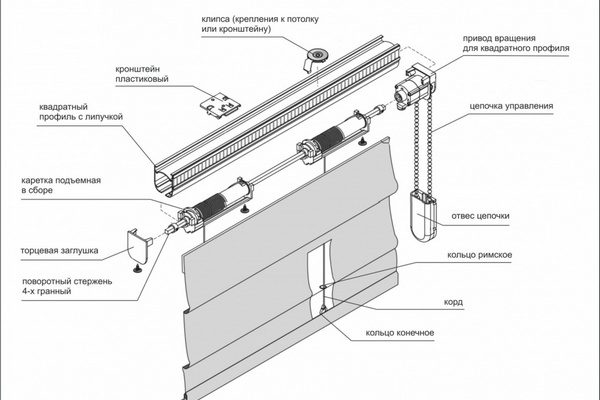 клипса (крепления к потолку или кронштейну)

привод вращения для квадратного профиля

кронштейн пластиковый

квадратный профиль с липучкой

цепочка управления

каретка подъемная в сборе

отвес цепочки

торцевая заглушка

кольцо римское

поворотный стержень 4-х гранный

корд

кольцо конечное